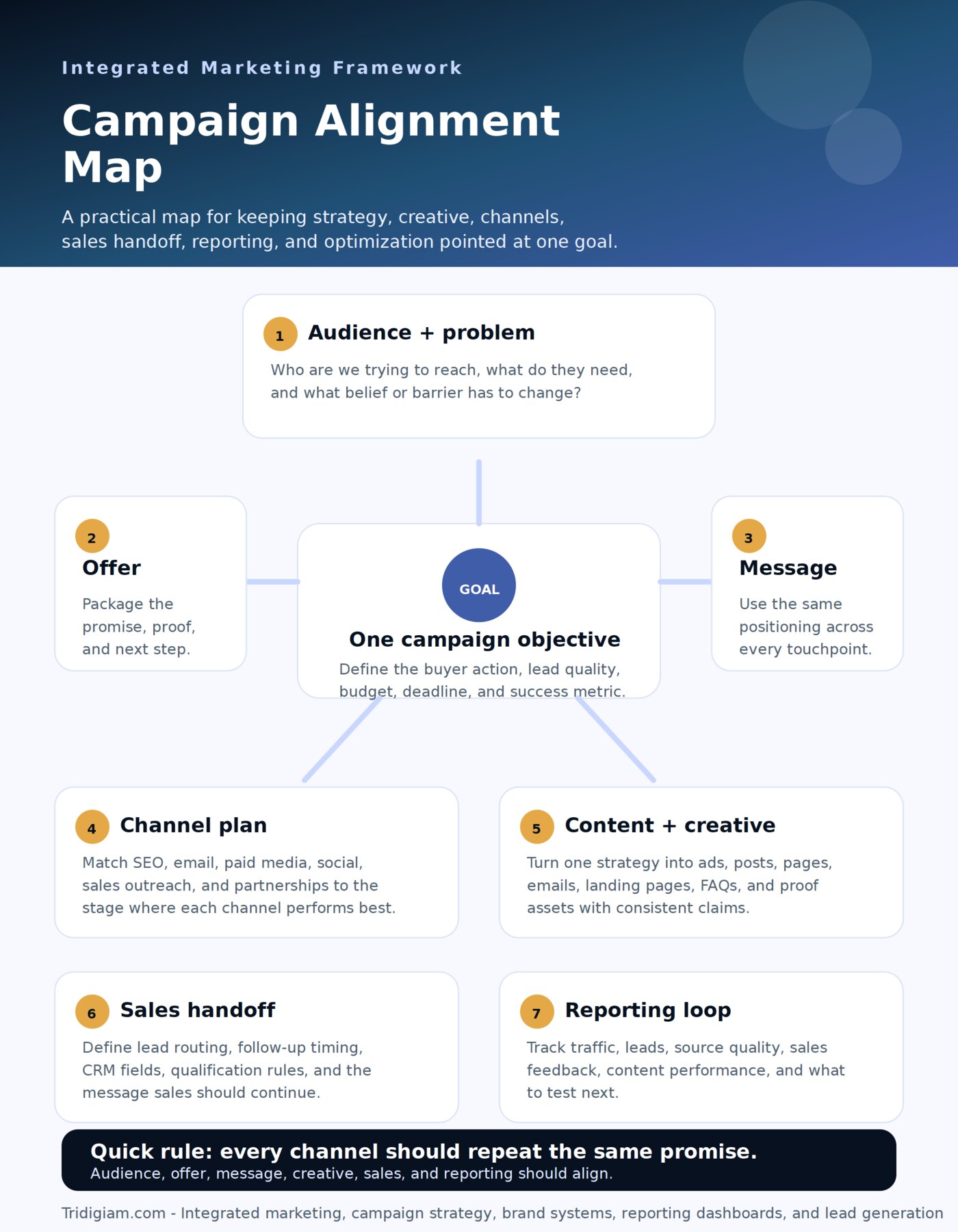 Integrated Marketing Framework

Campaign Alignment Map

A practical map for keeping strategy, creative, channels, sales handoff, reporting, and optimization pointed at one goal.

1 Audience + problem

Who are we trying to reach, what do they need, and what belief or barrier has to change?

2 Offer

Package the promise, proof, and next step.

GOAL

One campaign objective

Define the buyer action, lead quality, budget, deadline, and success metric.

3 Message

Use the same positioning across every touchpoint.

4 Channel plan

Match SEO, email, paid media, social, sales outreach, and partnerships to the stage where each channel performs best.

5 Content + creative

Turn one strategy into ads, posts, pages, emails, landing pages, FAQs, and proof assets with consistent claims.

6 Sales handoff

Define lead routing, follow-up timing, CRM fields, qualification rules, and the message sales should continue.

7 Reporting loop

Track traffic, leads, source quality, sales feedback, content performance, and what to test next.

Quick rule: every channel should repeat the same promise.
Audience, offer, message, creative, sales, and reporting should align.

Tridigiam.com - Integrated marketing, campaign strategy, brand systems, reporting dashboards, and lead generation