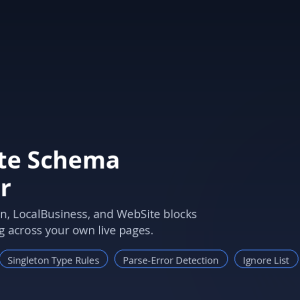 te Schema
r

n, LocalBusiness, and WebSite blocks g across your own live pages.

Singleton Type Rules

Parse-Error Detection

Ignore List